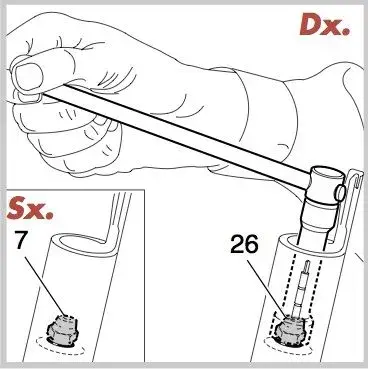 Dx.

Sx.

7

26