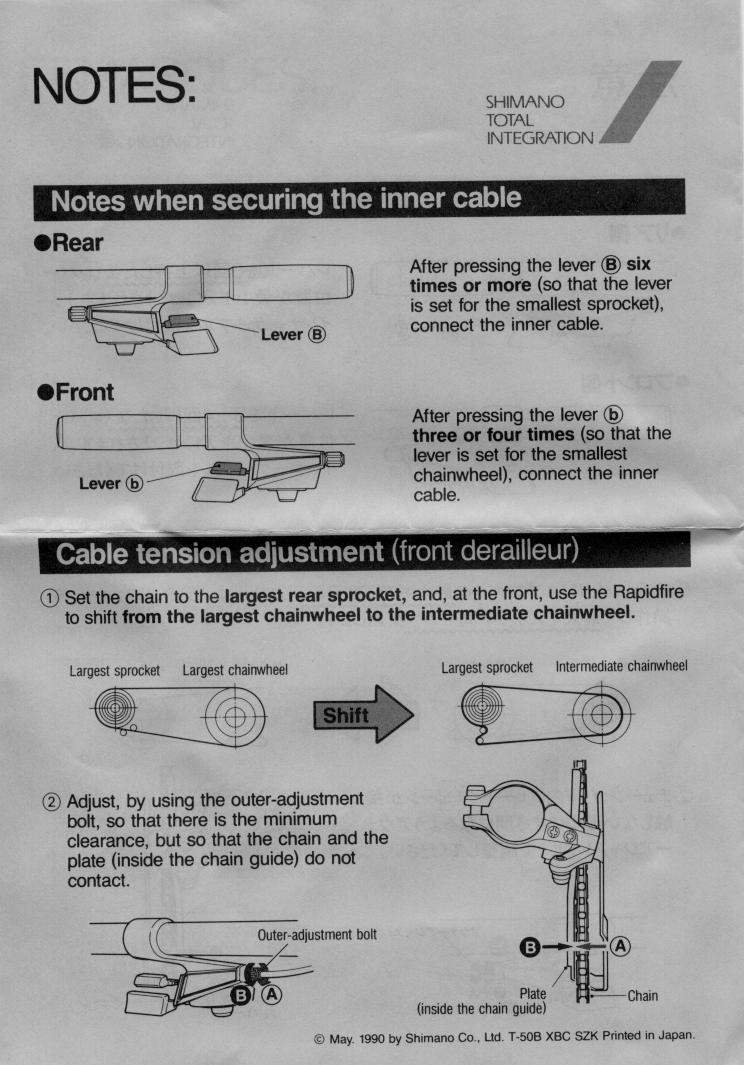 NOTES:

SHIMANO TOTAL INTEGRATION

Notes when securing the inner cable

●Rear

Lever Ⓑ

After pressing the lever Ⓑ six times or more (so that the lever is set for the smallest sprocket), connect the inner cable.

●Front

Lever ⓑ

After pressing the lever ⓑ three or four times (so that the lever is set for the smallest chainwheel), connect the inner cable.

Cable tension adjustment (front derailleur)

① Set the chain to the largest rear sprocket, and, at the front, use the Rapidfire to shift from the largest chainwheel to the intermediate chainwheel.

Largest sprocket Largest chainwheel

Shift

Largest sprocket Intermediate chainwheel

② Adjust, by using the outer-adjustment bolt, so that there is the minimum clearance, but so that the chain and the plate (inside the chain guide) do not contact.

Outer-adjustment bolt

Ⓑ Ⓐ

Ⓑ Ⓐ

Plate (inside the chain guide)

Chain

© May. 1990 by Shimano Co., Ltd. T-50B XBC SZK Printed in Japan.